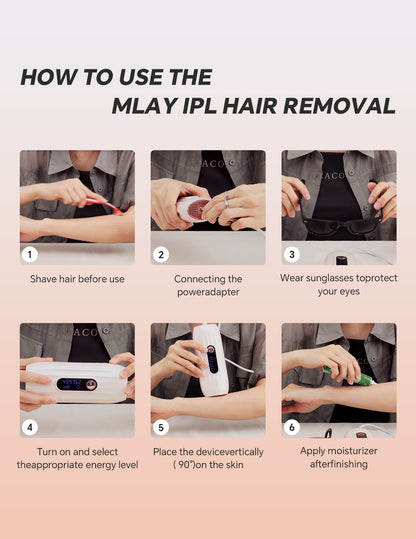 HOW TO USE THE
MLAY IPL HAIR REMOVAL

1
Shave hair before use

2
Connecting the poweradapter

3
Wear sunglasses toprotect your eyes

4
Turn on and select theappropriate energy level

5
Place the devicevertically ( 90°)on the skin

6
Apply moisturizer afterfinishing