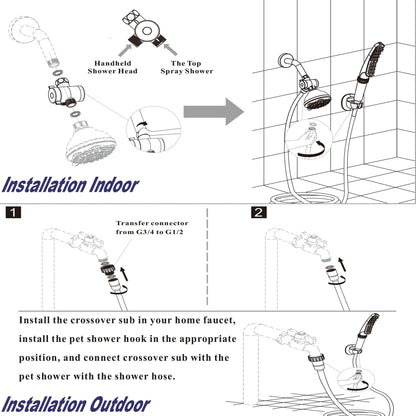 Handheld Shower Head

The Top Spray Shower

Installation Indoor

1

Transfer connector from G3/4 to G1/2

2

Install the crossover sub in your home faucet, install the pet shower hook in the appropriate position, and connect crossover sub with the pet shower with the shower hose.

Installation Outdoor